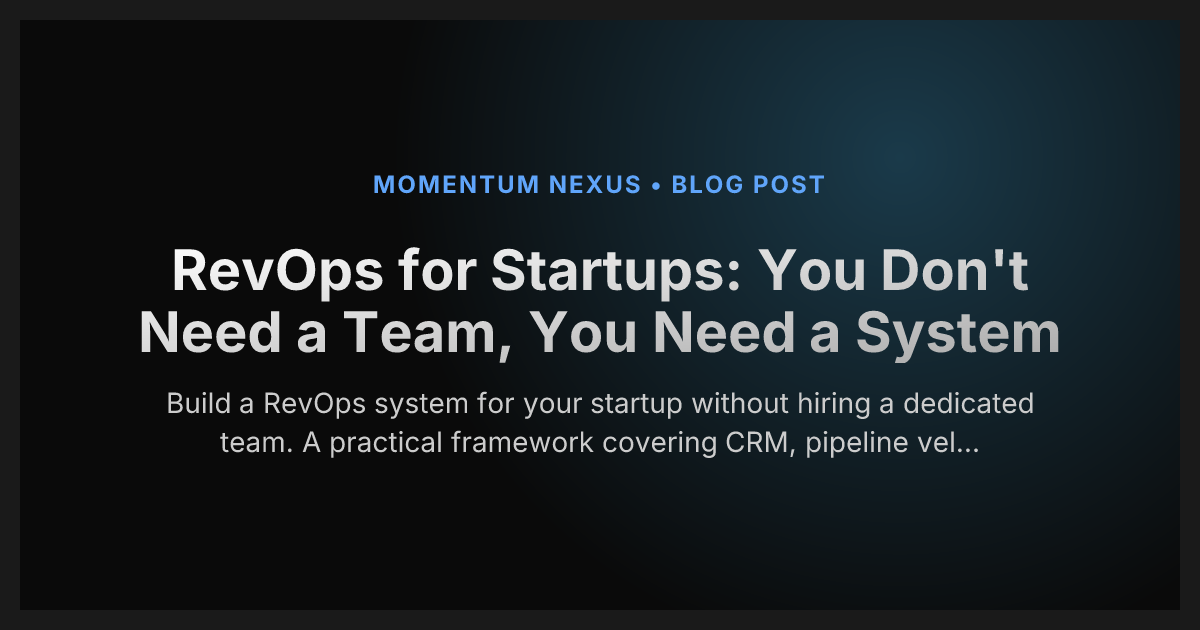 MOMENTUM NEXUS • BLOG POST

RevOps for Startups: You Don't Need a Team, You Need a System

Build a RevOps system for your startup without hiring a dedicated team. A practical framework covering CRM, pipeline vel...